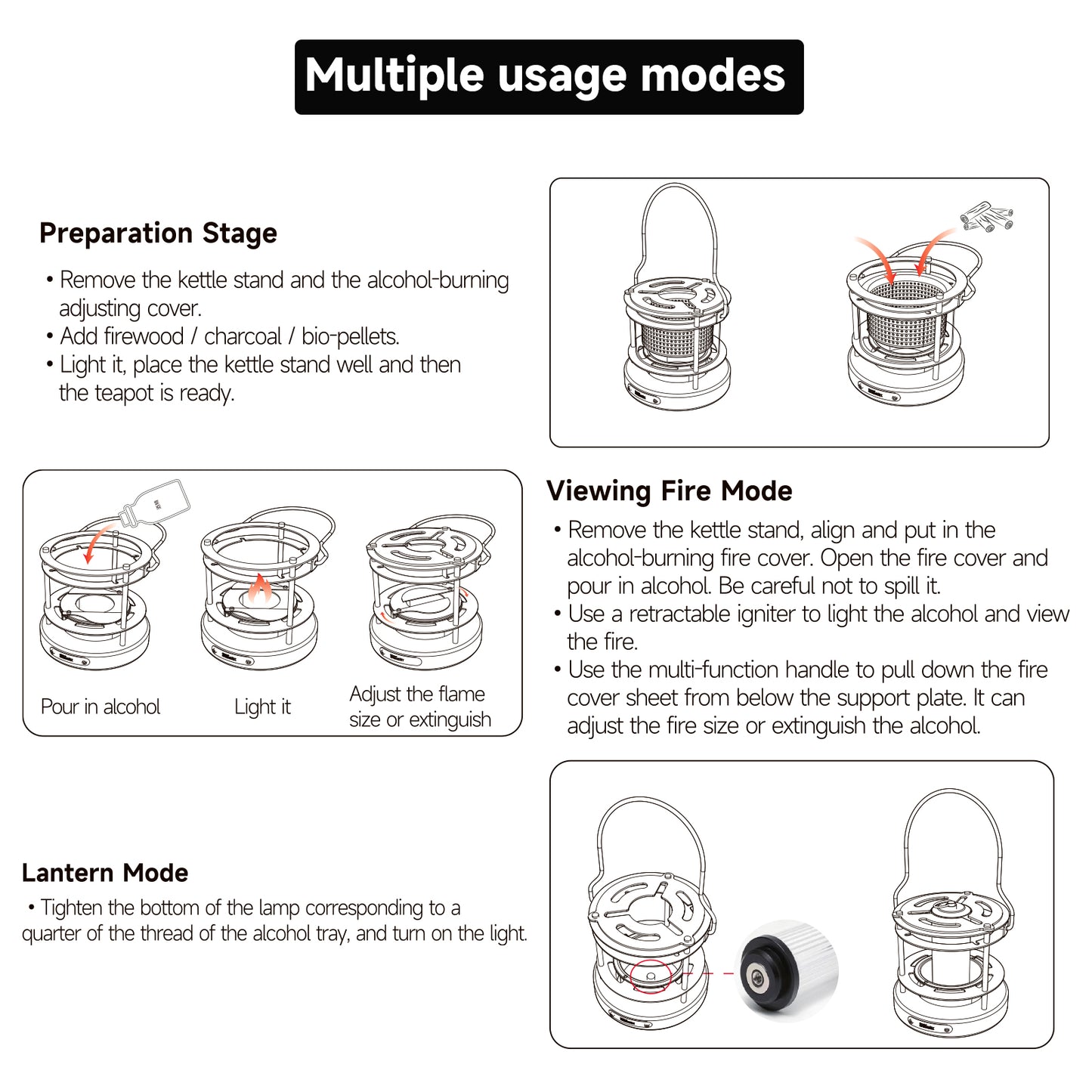 Multiple usage modes

Preparation Stage

• Remove the kettle stand and the alcohol-burning adjusting cover.
• Add firewood / charcoal / bio-pellets.
• Light it, place the kettle stand well and then the teapot is ready.

Pour in alcohol

Light it

Adjust the flame size or extinguish

Viewing Fire Mode

• Remove the kettle stand, align and put in the alcohol-burning fire cover. Open the fire cover and pour in alcohol. Be careful not to spill it.
• Use a retractable igniter to light the alcohol and view the fire.
• Use the multi-function handle to pull down the fire cover sheet from below the support plate. It can adjust the fire size or extinguish the alcohol.

Lantern Mode

• Tighten the bottom of the lamp corresponding to a quarter of the thread of the alcohol tray, and turn on the light.