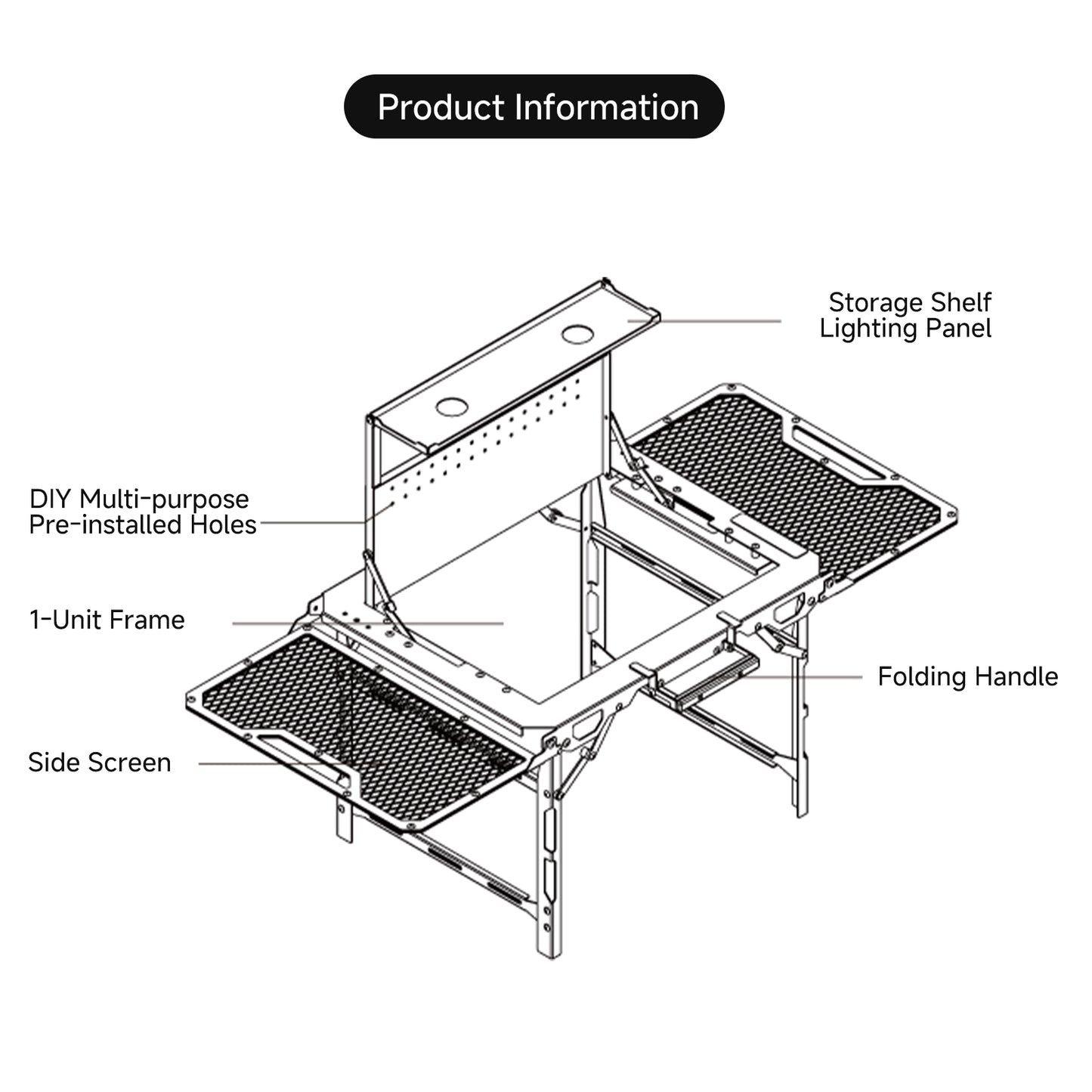 Product Information

Storage Shelf
Lighting Panel

DIY Multi-purpose
Pre-installed Holes

1-Unit Frame

Folding Handle

Side Screen