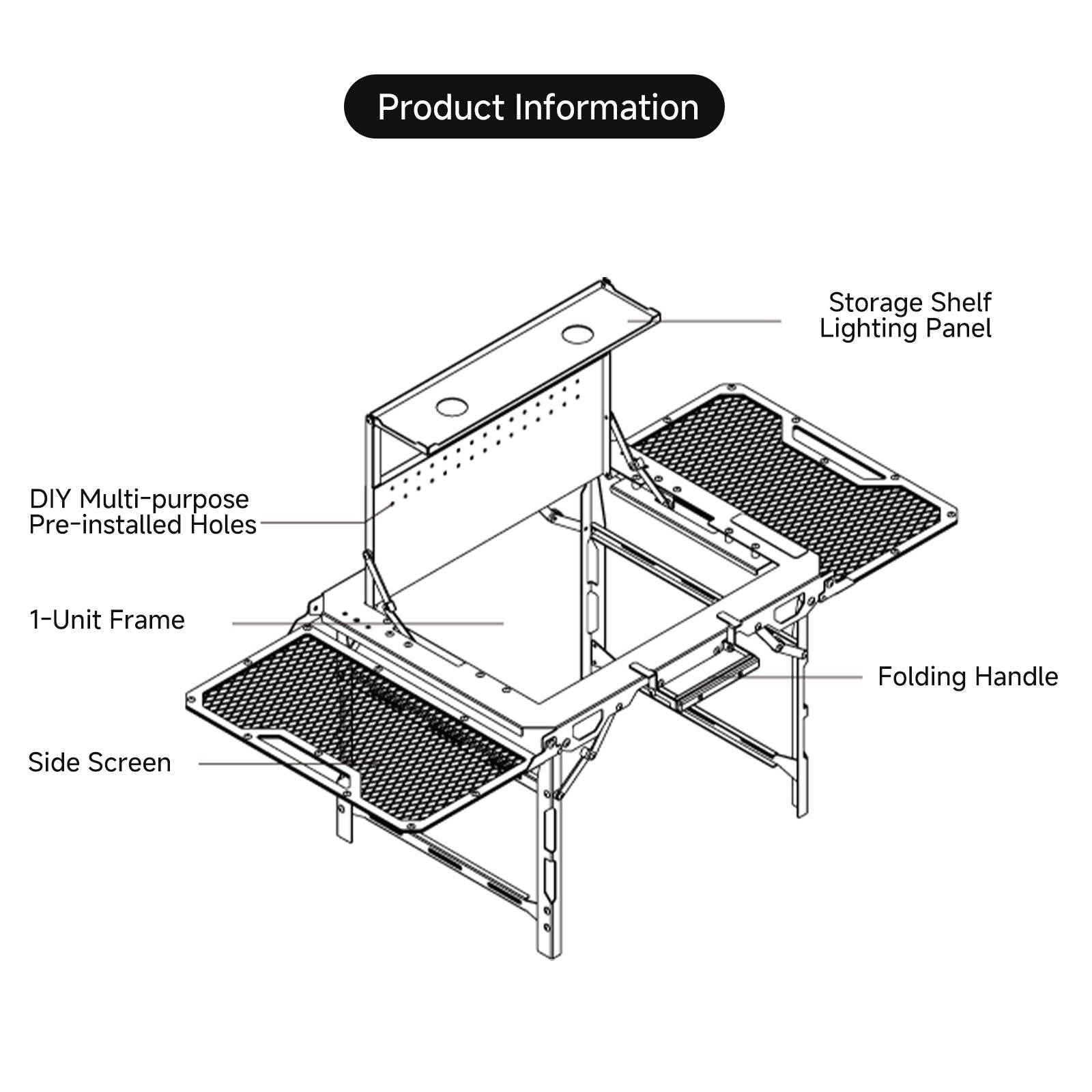 Product Information

Storage Shelf
Lighting Panel

DIY Multi-purpose
Pre-installed Holes

1-Unit Frame

Folding Handle

Side Screen