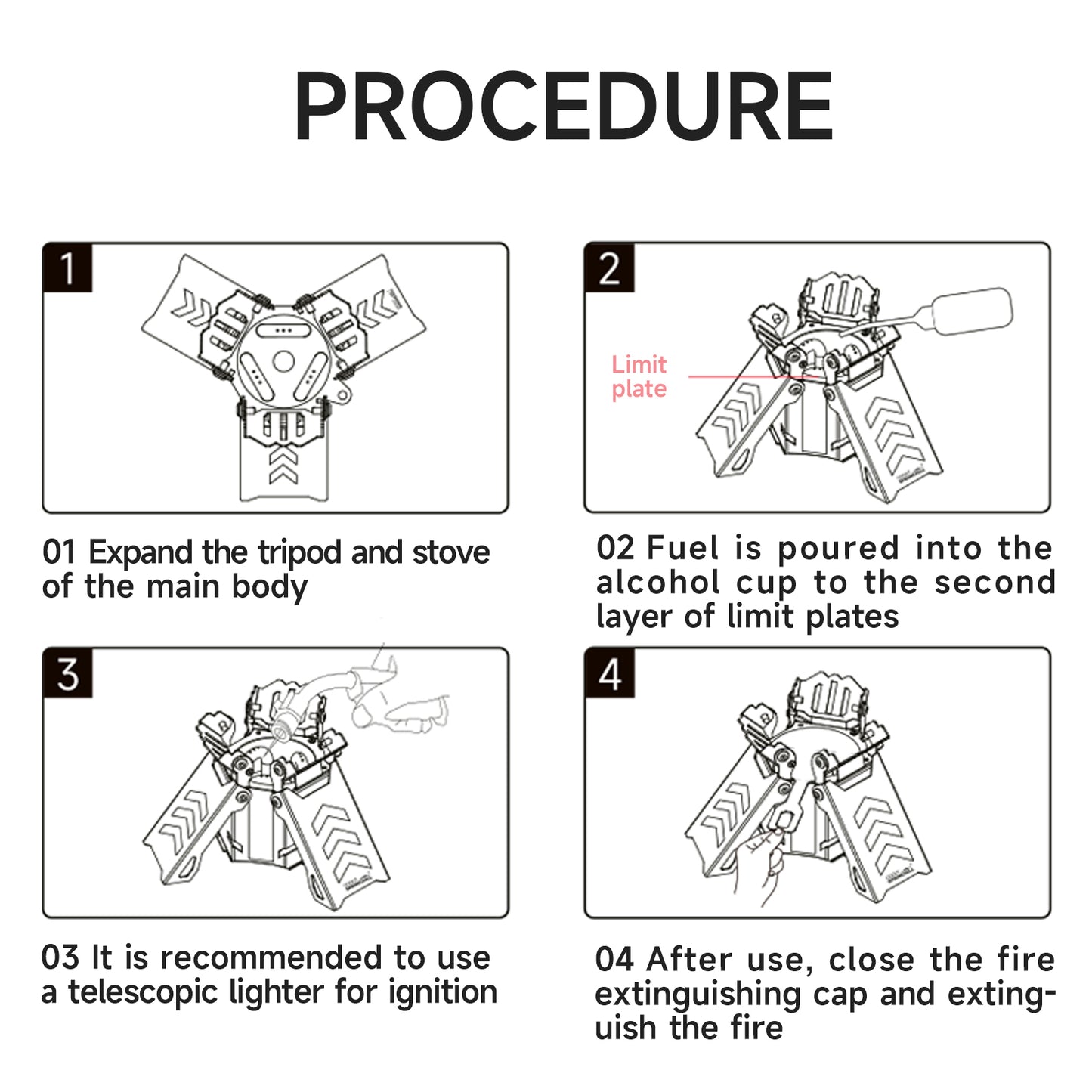 PROCEDURE

1

01 Expand the tripod and stove of the main body

2

Limit plate

02 Fuel is poured into the alcohol cup to the second layer of limit plates

3

03 It is recommended to use a telescopic lighter for ignition

4

04 After use, close the fire extinguishing cap and extinguish the fire