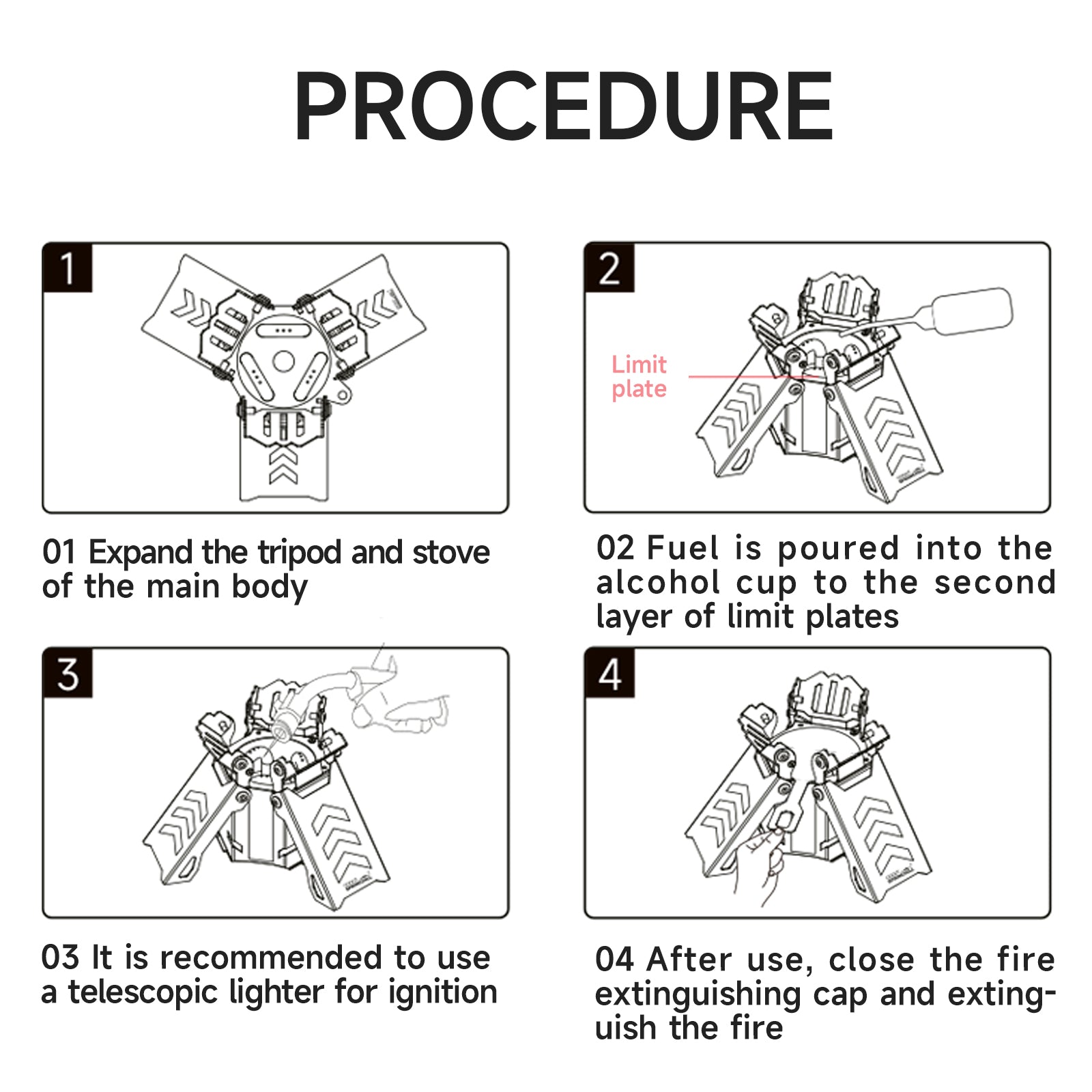 PROCEDURE

1

01 Expand the tripod and stove of the main body

2

Limit plate

02 Fuel is poured into the alcohol cup to the second layer of limit plates

3

03 It is recommended to use a telescopic lighter for ignition

4

04 After use, close the fire extinguishing cap and extinguish the fire