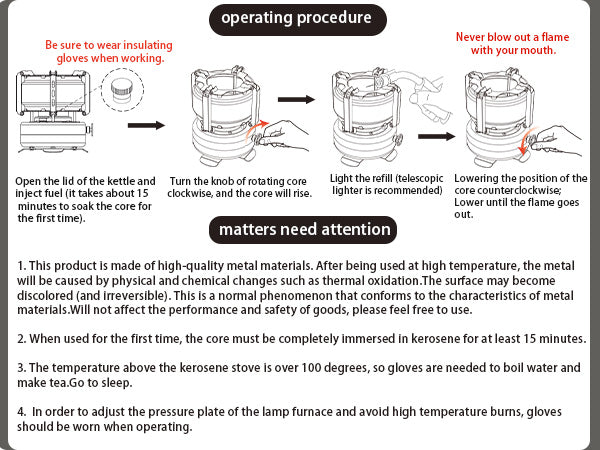 operating procedure

Be sure to wear insulating gloves when working.

Never blow out a flame with your mouth.

Open the lid of the kettle and inject fuel (it takes about 15 minutes to soak the core for the first time).

Turn the knob of rotating core clockwise, and the core will rise.

Light the refill (telescopic lighter is recommended)

Lowering the position of the core counterclockwise; Lower until the flame goes out.

matters need attention

1. This product is made of high-quality metal materials. After being used at high temperature, the metal will be caused by physical and chemical changes such as thermal oxidation.The surface may become discolored (and irreversible). This is a normal phenomenon that conforms to the characteristics of metal materials.Will not affect the performance and safety of goods, please feel free to use.

2. When used for the first time, the core must be completely immersed in kerosene for at least 15 minutes.

3. The temperature above the kerosene stove is over 100 degrees, so gloves are needed to boil water and make tea.Go to sleep.

4. In order to adjust the pressure plate of the lamp furnace and avoid high temperature burns, gloves should be worn when operating.