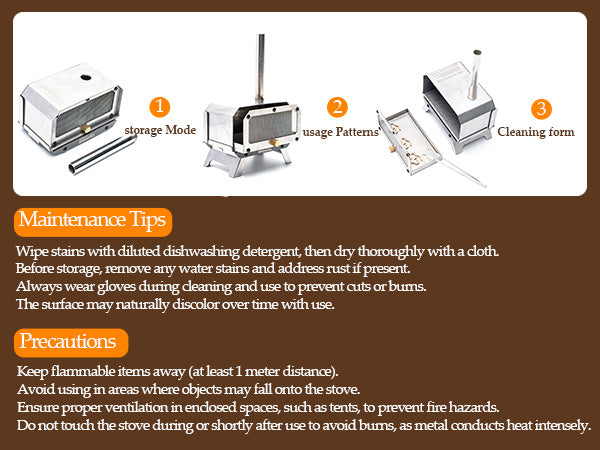 1
storage Mode

2
usage Patterns

3
Cleaning form

Maintenance Tips

Wipe stains with diluted dishwashing detergent, then dry thoroughly with a cloth.
Before storage, remove any water stains and address rust if present.
Always wear gloves during cleaning and use to prevent cuts or burns.
The surface may naturally discolor over time with use.

Precautions

Keep flammable items away (at least 1 meter distance).
Avoid using in areas where objects may fall onto the stove.
Ensure proper ventilation in enclosed spaces, such as tents, to prevent fire hazards.
Do not touch the stove during or shortly after use to avoid burns, as metal conducts heat intensely.