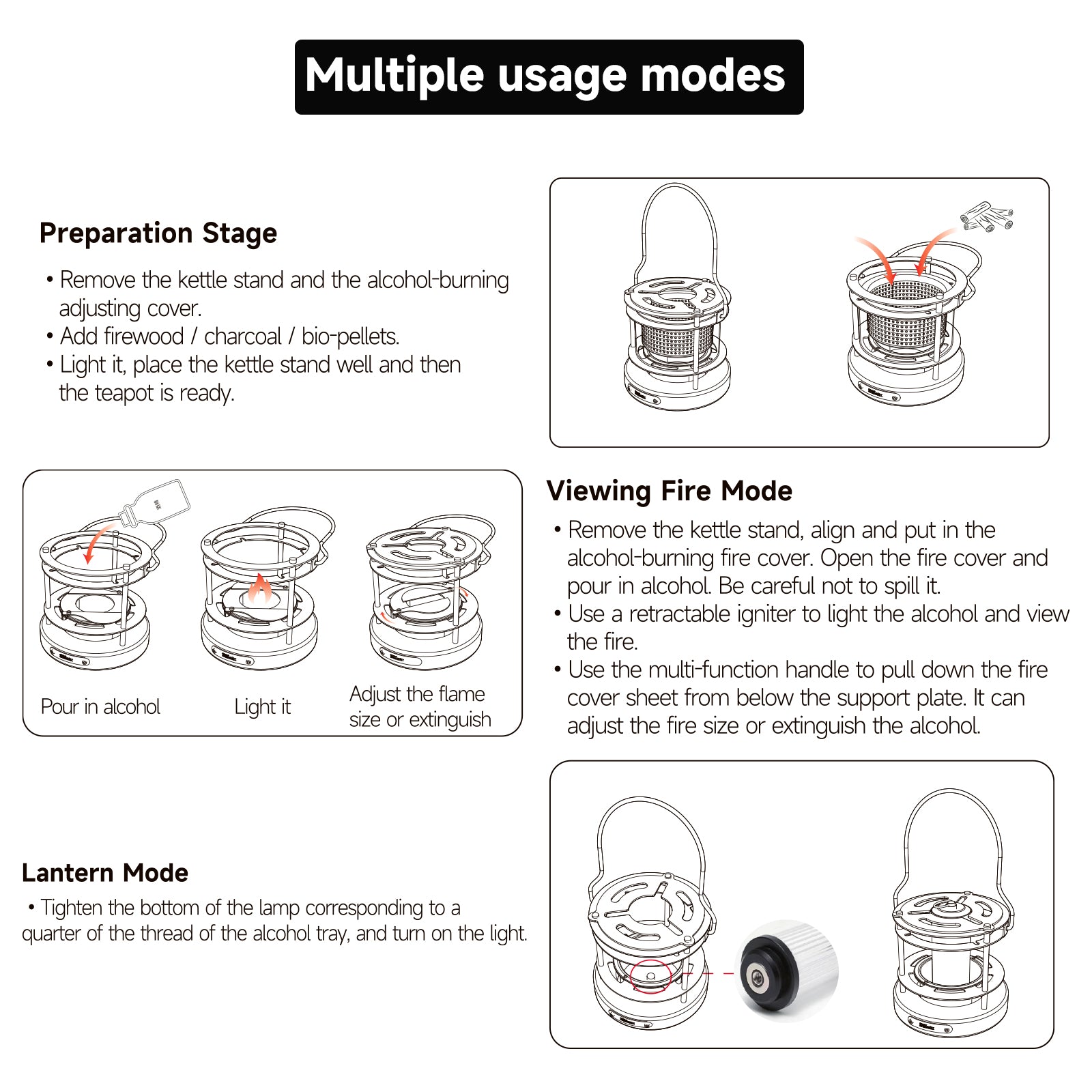 Multiple usage modes

Preparation Stage

• Remove the kettle stand and the alcohol-burning adjusting cover.
• Add firewood / charcoal / bio-pellets.
• Light it, place the kettle stand well and then the teapot is ready.

Pour in alcohol

Light it

Adjust the flame size or extinguish

Viewing Fire Mode

• Remove the kettle stand, align and put in the alcohol-burning fire cover. Open the fire cover and pour in alcohol. Be careful not to spill it.
• Use a retractable igniter to light the alcohol and view the fire.
• Use the multi-function handle to pull down the fire cover sheet from below the support plate. It can adjust the fire size or extinguish the alcohol.

Lantern Mode

• Tighten the bottom of the lamp corresponding to a quarter of the thread of the alcohol tray, and turn on the light.