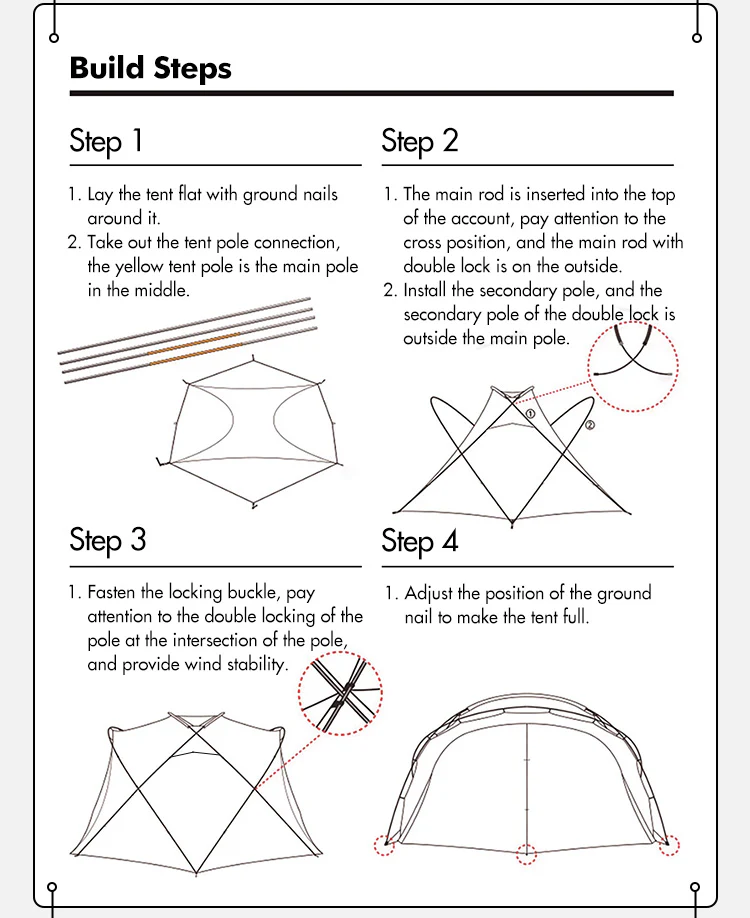 Build Steps

Step 1

1. Lay the tent flat with ground nails around it.
2. Take out the tent pole connection, the yellow tent pole is the main pole in the middle.

Step 2

1. The main rod is inserted into the top of the account, pay attention to the cross position, and the main rod with double lock is on the outside.
2. Install the secondary pole, and the secondary pole of the double lock is outside the main pole.

①

②

Step 3

1. Fasten the locking buckle, pay attention to the double locking of the pole at the intersection of the pole, and provide wind stability.

Step 4

1. Adjust the position of the ground nail to make the tent full.