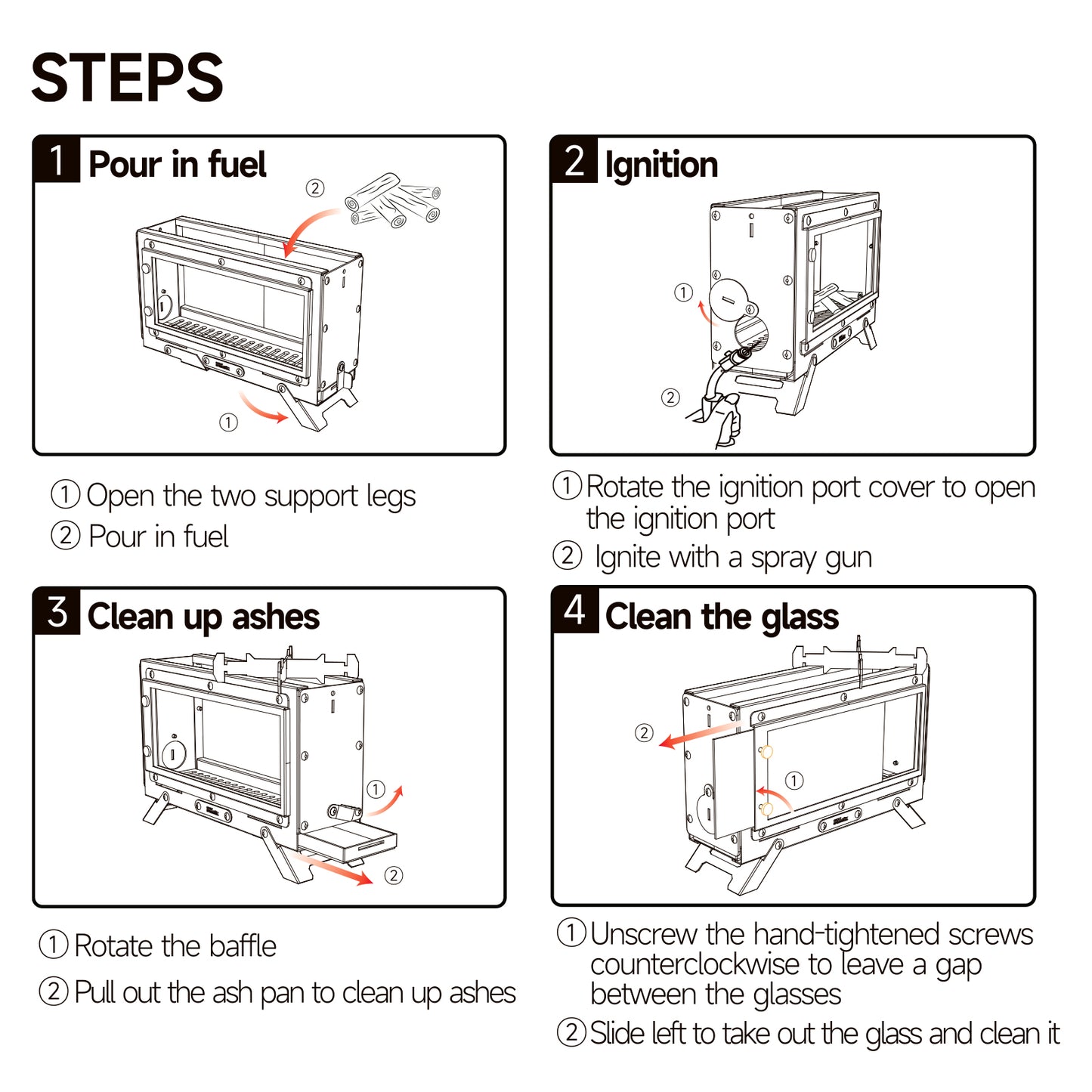 STEPS

1 Pour in fuel

②

①

① Open the two support legs
② Pour in fuel

2 Ignition

①

②

① Rotate the ignition port cover to open the ignition port
② Ignite with a spray gun

3 Clean up ashes

①

②

① Rotate the baffle
② Pull out the ash pan to clean up ashes

4 Clean the glass

②

①

① Unscrew the hand-tightened screws counterclockwise to leave a gap between the glasses
② Slide left to take out the glass and clean it