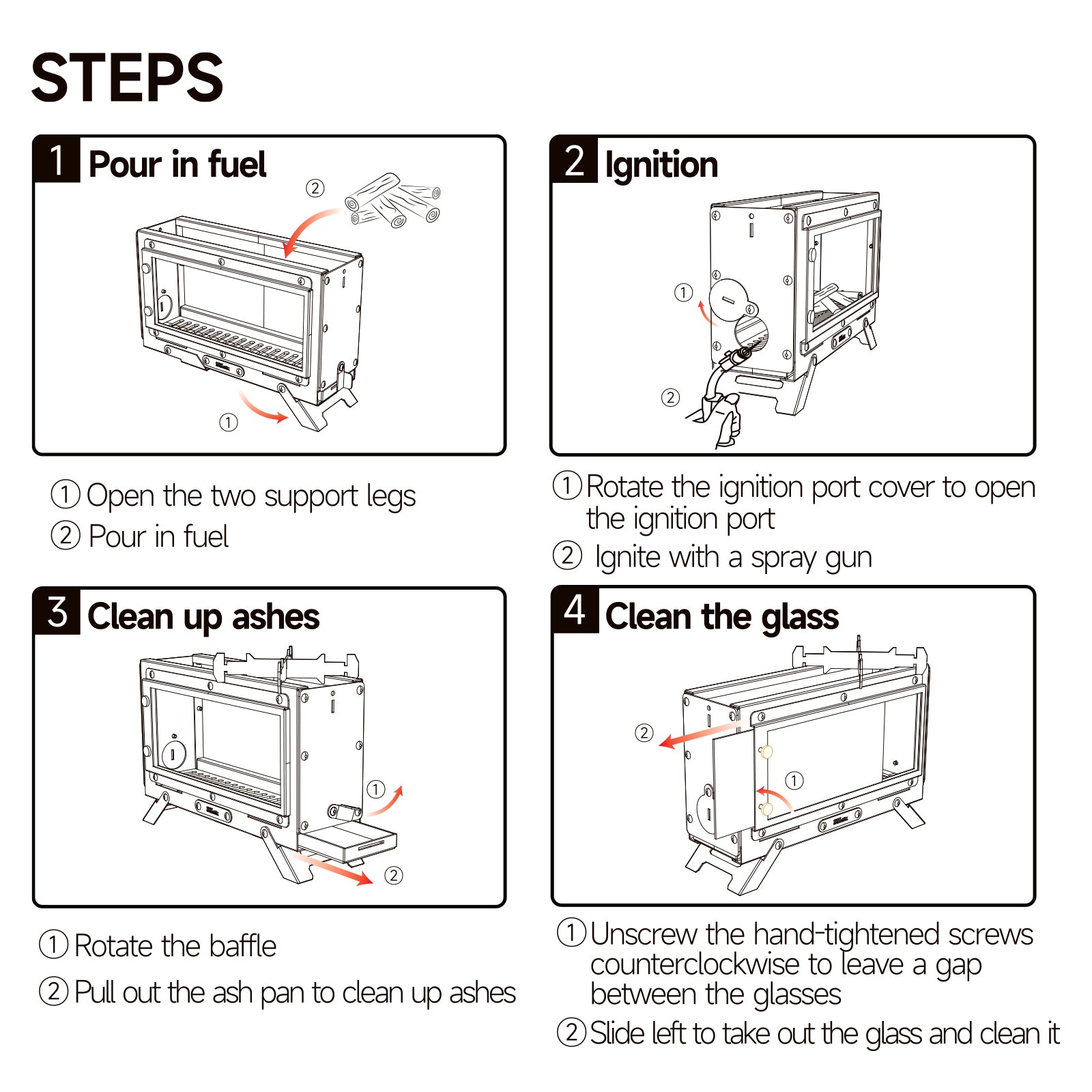 STEPS

1 Pour in fuel

②

①

① Open the two support legs
② Pour in fuel

2 Ignition

①

②

① Rotate the ignition port cover to open the ignition port
② Ignite with a spray gun

3 Clean up ashes

①

②

① Rotate the baffle
② Pull out the ash pan to clean up ashes

4 Clean the glass

②

①

① Unscrew the hand-tightened screws counterclockwise to leave a gap between the glasses
② Slide left to take out the glass and clean it