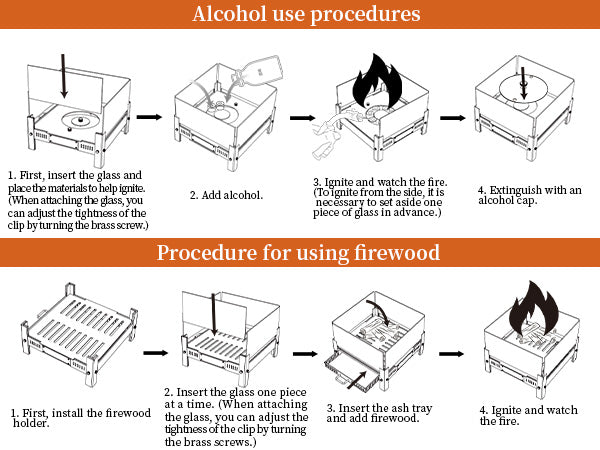 Alcohol use procedures

1. First, insert the glass and place the materials to help ignite. (When attaching the glass, you can adjust the tightness of the clip by turning the brass screw.)

2. Add alcohol.

3. Ignite and watch the fire. (To ignite from the side, it is necessary to set aside one piece of glass in advance.)

4. Extinguish with an alcohol cap.

Procedure for using firewood

1. First, install the firewood holder.

2. Insert the glass one piece at a time. (When attaching the glass, you can adjust the tightness of the clip by turning the brass screws.)

3. Insert the ash tray and add firewood.

4. Ignite and watch the fire.